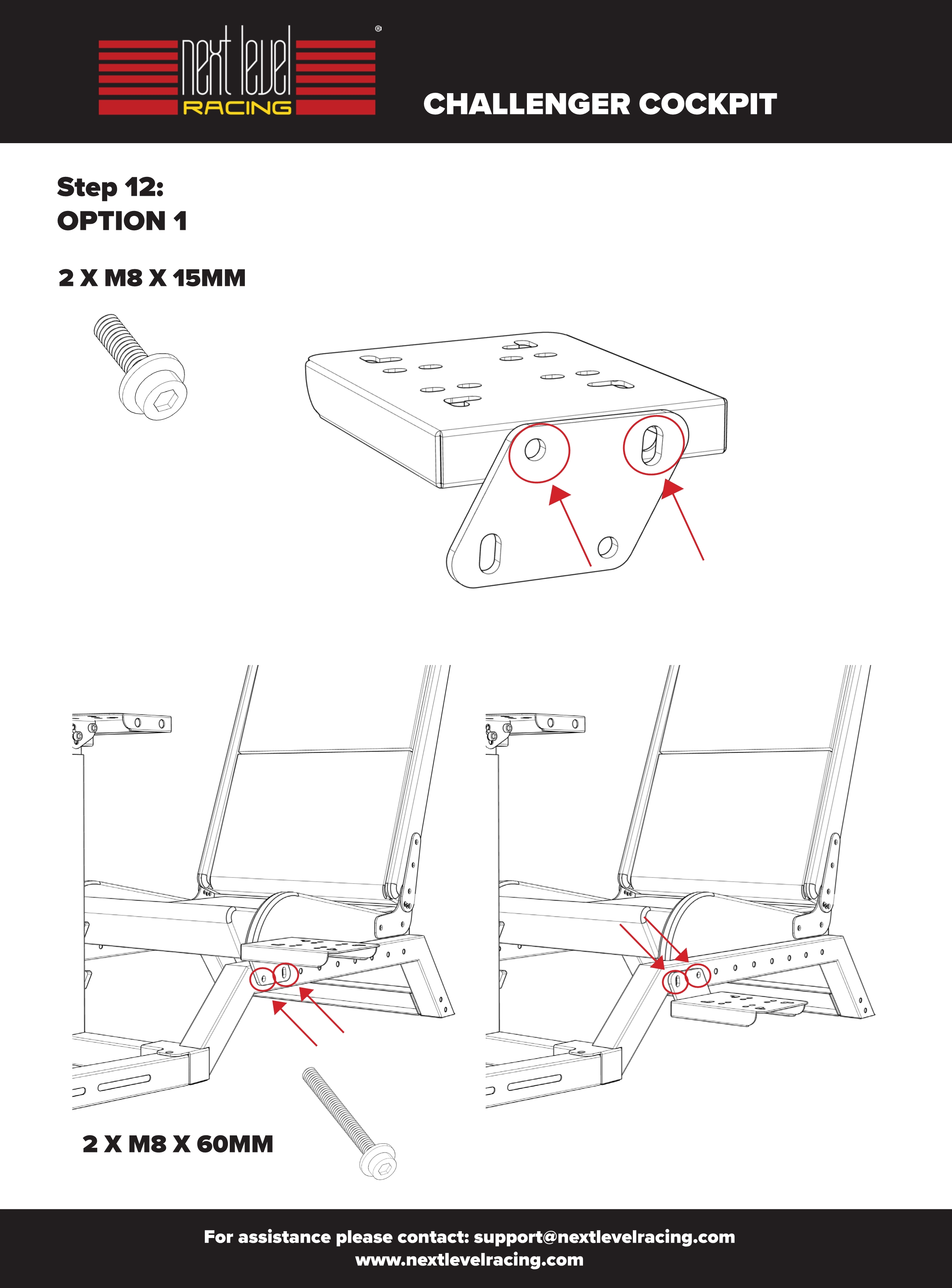 next level
RACING
®

CHALLENGER COCKPIT

Step 12:
OPTION 1

2 X M8 X 15MM

2 X M8 X 60MM

For assistance please contact: support@nextlevelracing.com
www.nextlevelracing.com